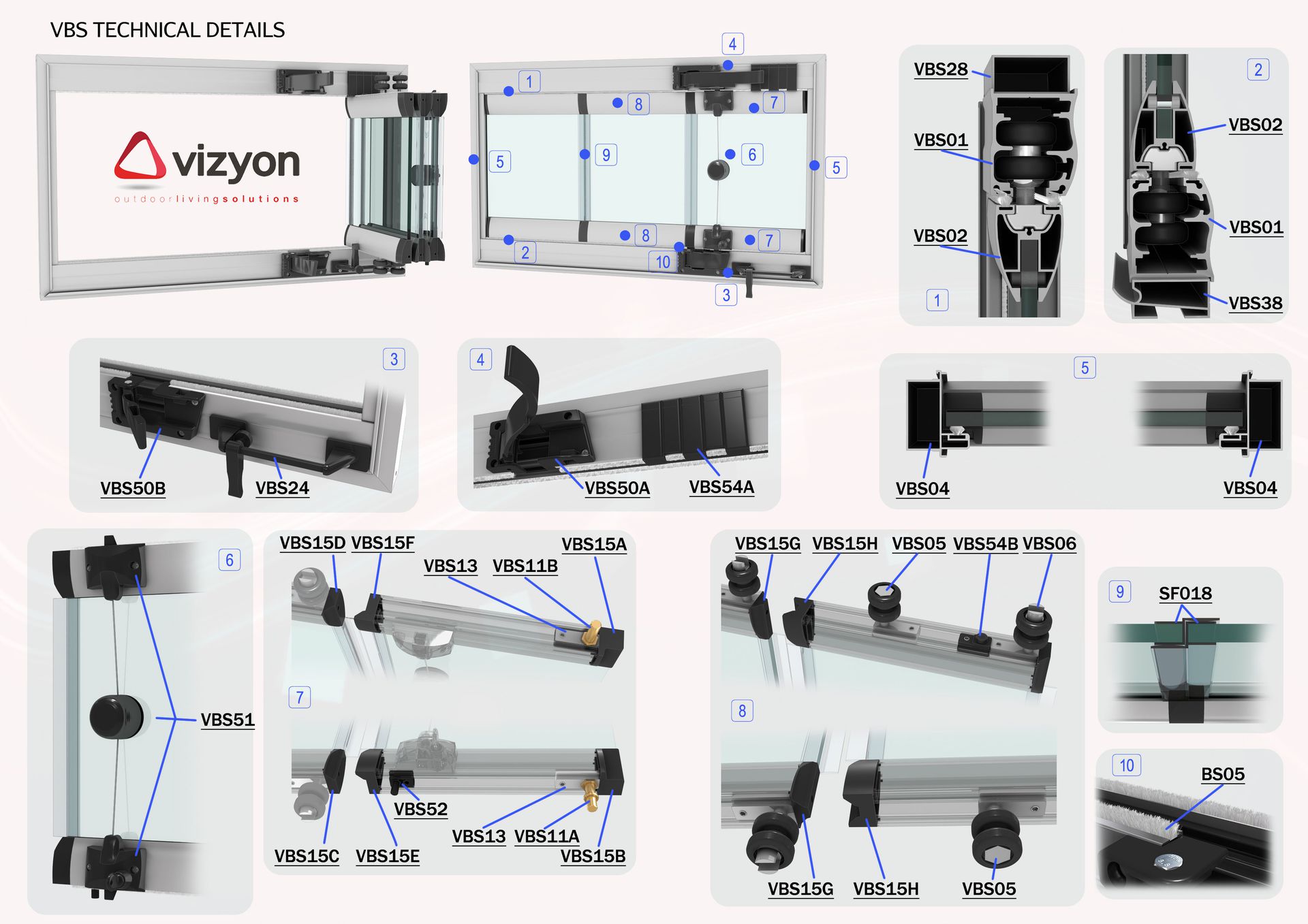 VBS TECHNICAL DETAILS

vizyon
outdoorlivingsolutions

4
1
8
7
5
9
6
5
8
7
2
10
3

VBS28
VBS01
VBS02
1

2
VBS02
VBS01
VBS38

3
VBS50B
VBS24

4
VBS50A
VBS54A

5
VBS04
VBS04

6
VBS51

VBS15D VBS15F
VBS15A
VBS13
VBS11B
7
VBS52
VBS13 VBS11A
VBS15C VBS15E
VBS15B

VBS15G VBS15H VBS05 VBS54B VBS06
8
VBS15G VBS15H VBS05

9
SF018

10
BS05