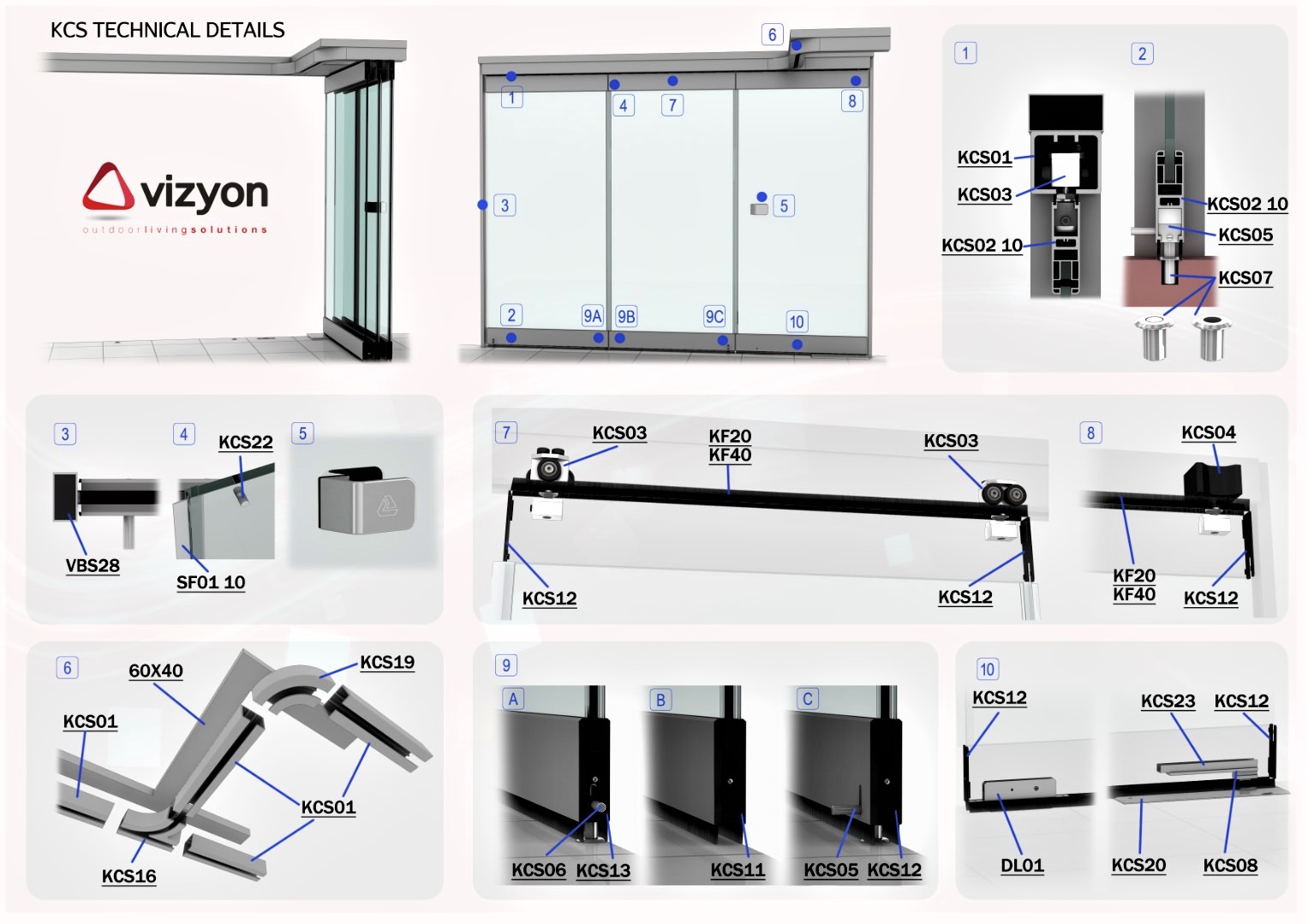 KCS TECHNICAL DETAILS

vizyon
outdoorlivingsolutions

6
1
4
7
8
3
5
2
9A
9B
9C
10

1
2
KCS01
KCS03
KCS02 10
KCS02 10
KCS05
KCS07

3
4
KCS22
5
VBS28
SF01 10

7
KCS03
KF20
KF40
KCS03
KCS12
KCS12
8
KCS04
KF20
KF40
KCS12

6
60X40
KCS19
KCS01
KCS01
KCS16

9
A
B
C
KCS06
KCS13
KCS11
KCS05
KCS12

10
KCS12
KCS23
KCS12
DL01
KCS20
KCS08